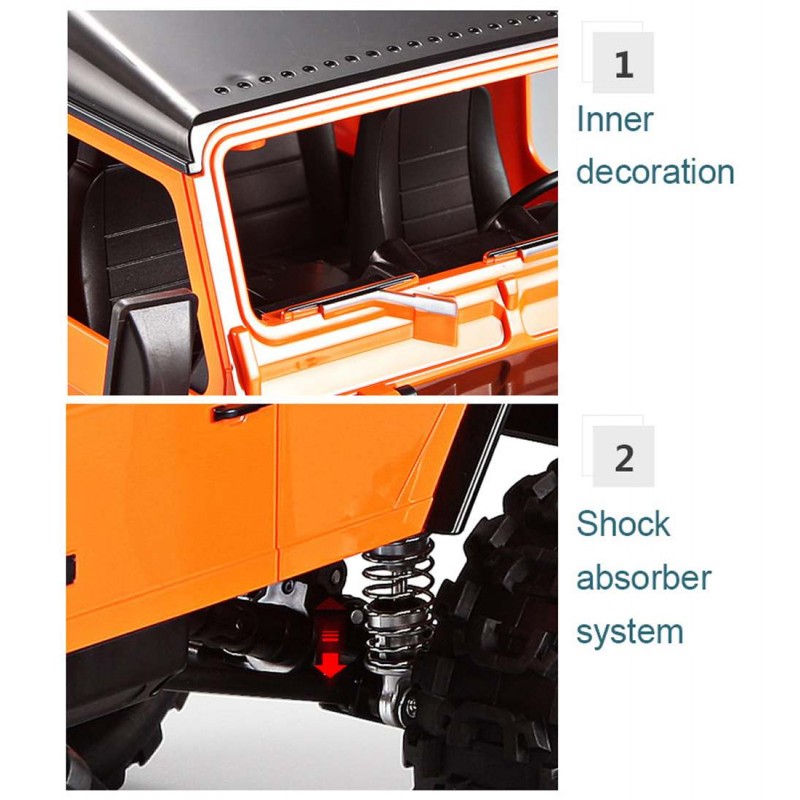 1
Inner decoration

2
Shock absorber system